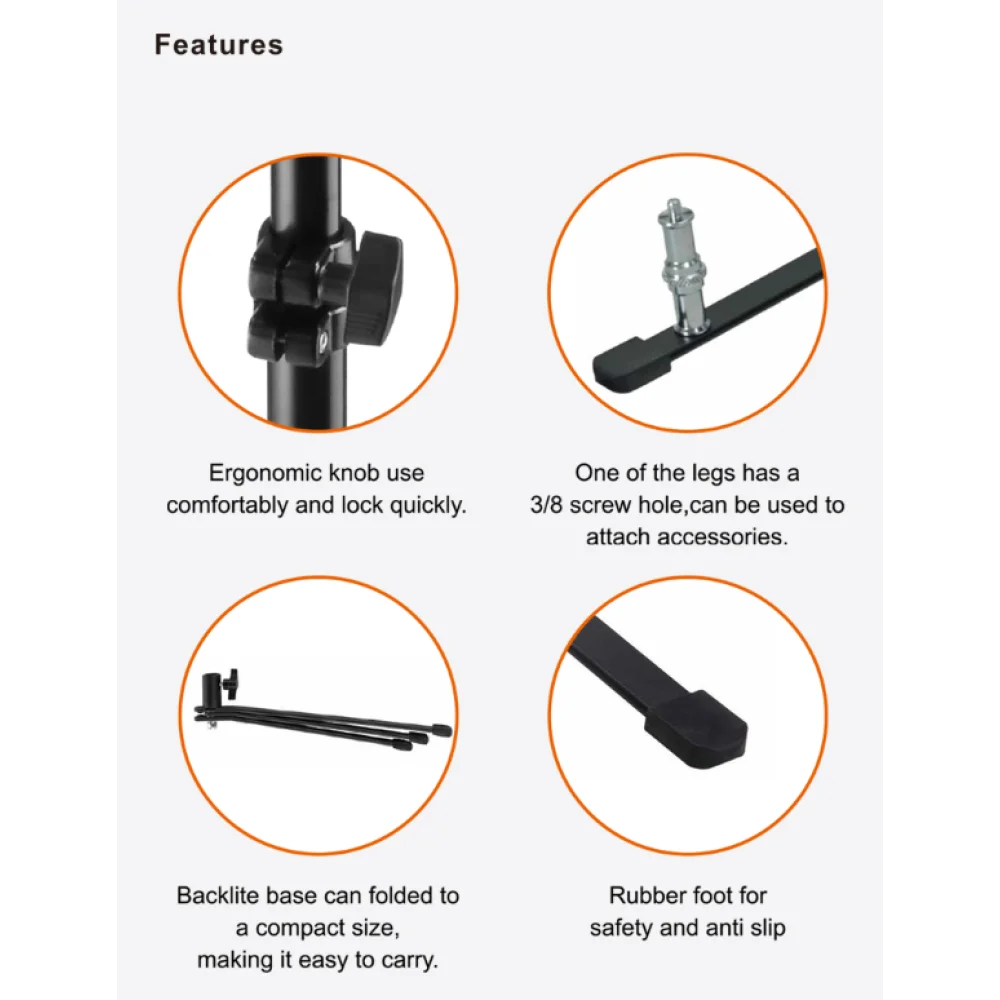 Features

Ergonomic knob use comfortably and lock quickly.

One of the legs has a 3/8 screw hole,can be used to attach accessories.

Backlite base can folded to a compact size, making it easy to carry.

Rubber foot for safety and anti slip